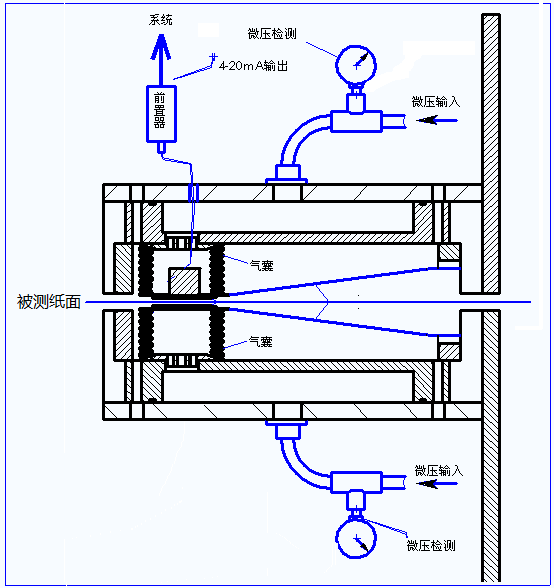 系统

微压检测

4-20mA输出

前置器

微压输入

气囊

被测纸面

气囊

微压输入

微压检测